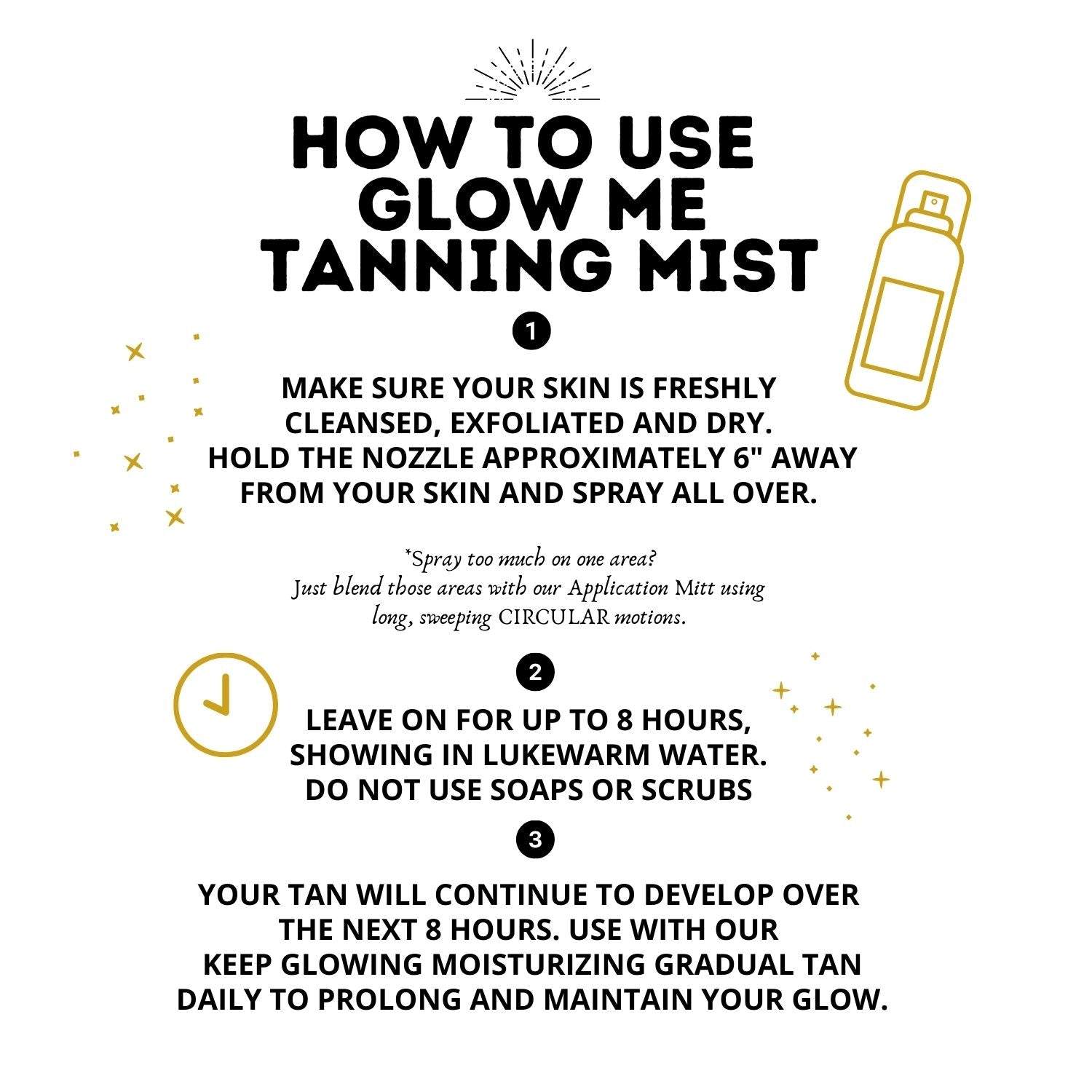 HOW TO USE GLOW ME TANNING MIST

1

MAKE SURE YOUR SKIN IS FRESHLY CLEANSED, EXFOLIATED AND DRY. HOLD THE NOZZLE APPROXIMATELY 6" AWAY FROM YOUR SKIN AND SPRAY ALL OVER.

*Spray too much on one area? Just blend those areas with our Application Mitt using long, sweeping CIRCULAR motions.

2

LEAVE ON FOR UP TO 8 HOURS, SHOWING IN LUKEWARM WATER. DO NOT USE SOAPS OR SCRUBS

3

YOUR TAN WILL CONTINUE TO DEVELOP OVER THE NEXT 8 HOURS. USE WITH OUR KEEP GLOWING MOISTURIZING GRADUAL TAN DAILY TO PROLONG AND MAINTAIN YOUR GLOW.