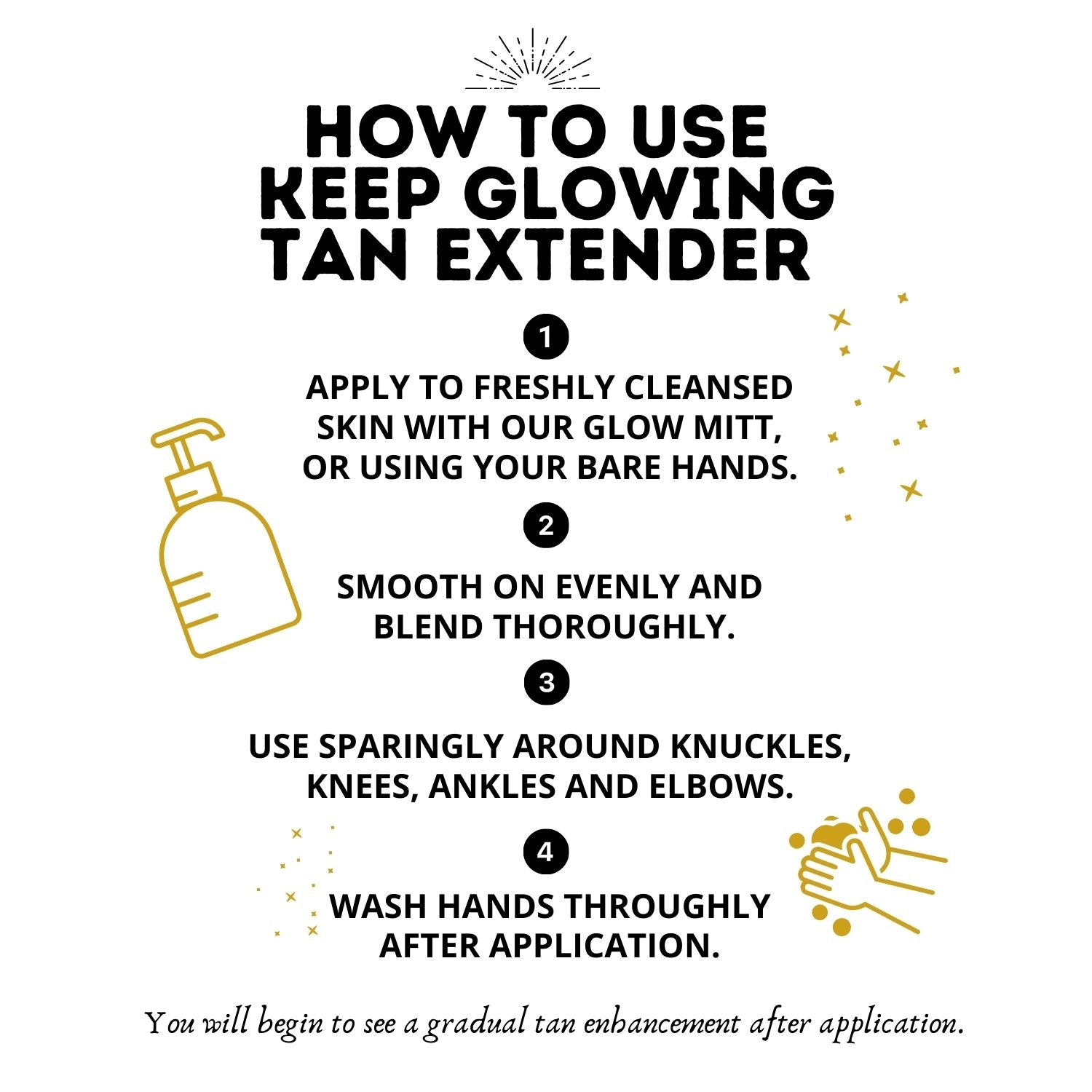 HOW TO USE KEEP GLOWING TAN EXTENDER

1

APPLY TO FRESHLY CLEANSED SKIN WITH OUR GLOW MITT, OR USING YOUR BARE HANDS.

2

SMOOTH ON EVENLY AND BLEND THOROUGHLY.

3

USE SPARINGLY AROUND KNUCKLES, KNEES, ANKLES AND ELBOWS.

4

WASH HANDS THROUGHLY AFTER APPLICATION.

You will begin to see a gradual tan enhancement after application.